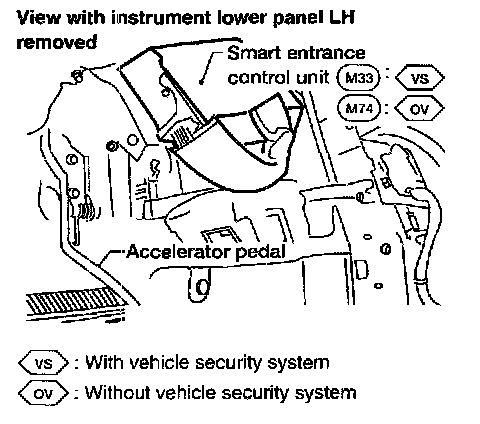 View with instrument lower panel LH removed

Smart entrance control unit M33 : VS
M74 : OV

Accelerator pedal

VS : With vehicle security system
OV : Without vehicle security system