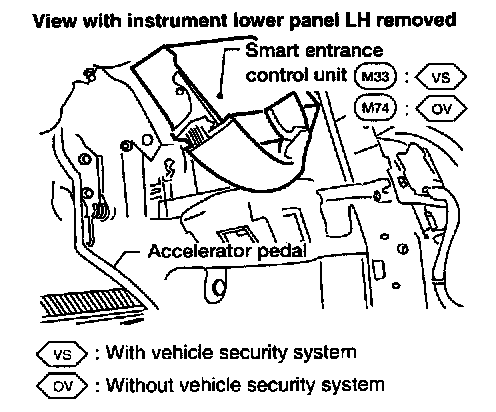 View with instrument lower panel LH removed

Smart entrance control unit M33 : VS
M74 : OV

Accelerator pedal

VS : With vehicle security system
OV : Without vehicle security system