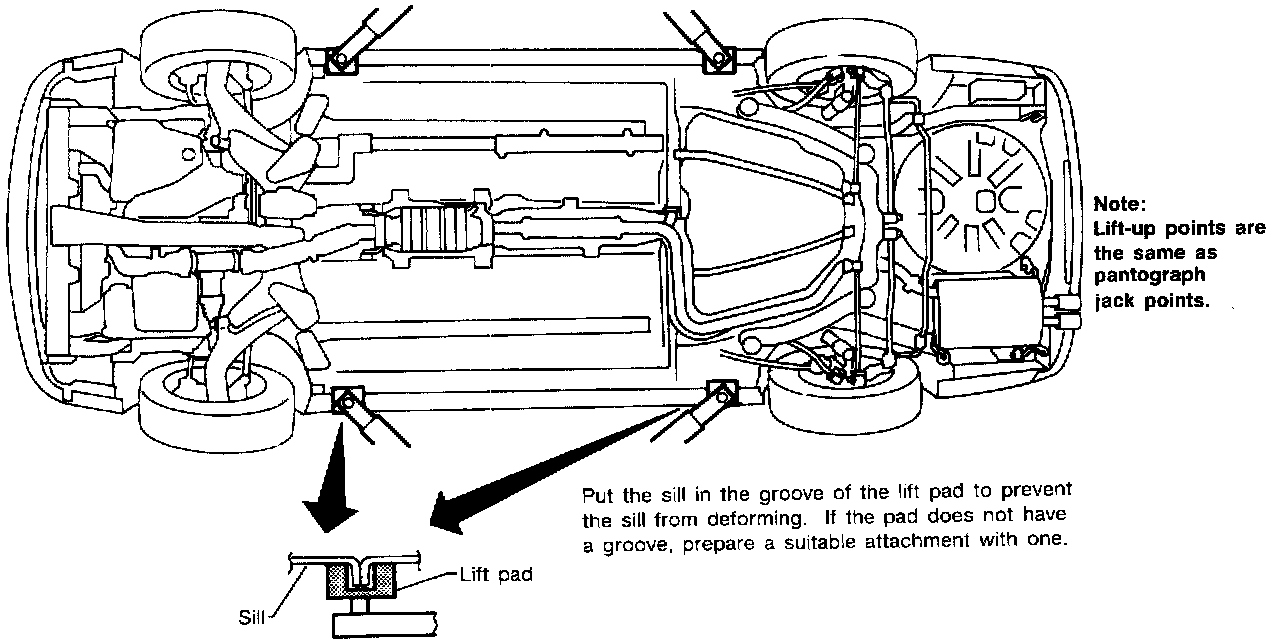 Note:
Lift-up points are the same as pantograph jack points.

Put the sill in the groove of the lift pad to prevent the sill from deforming. If the pad does not have a groove, prepare a suitable attachment with one.

Lift pad

Sill