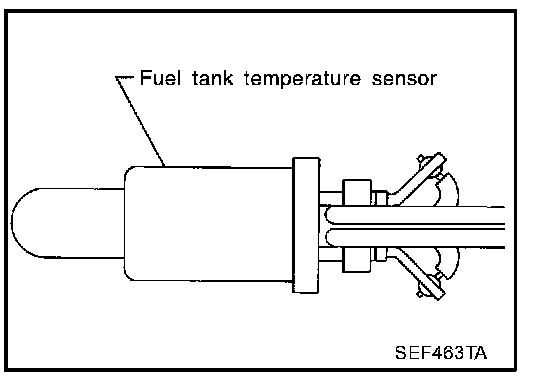 Fuel tank temperature sensor

SEF463TA