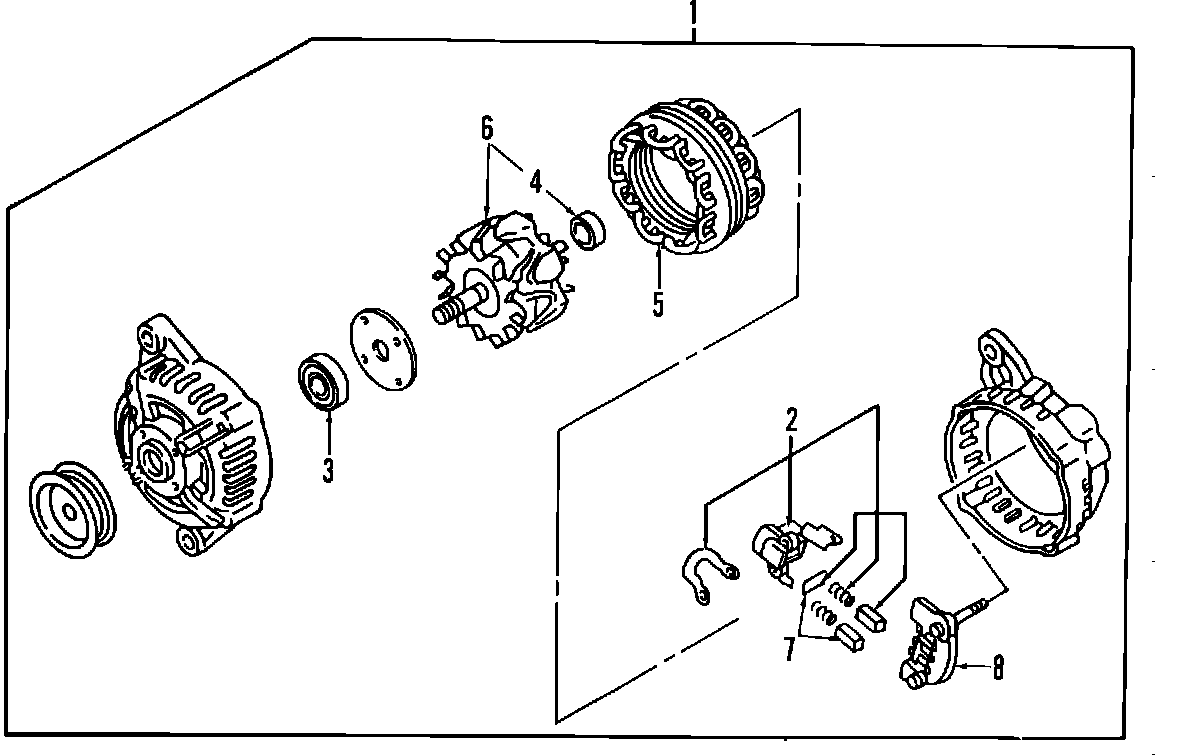 1
6
4
5
3
2
7
8