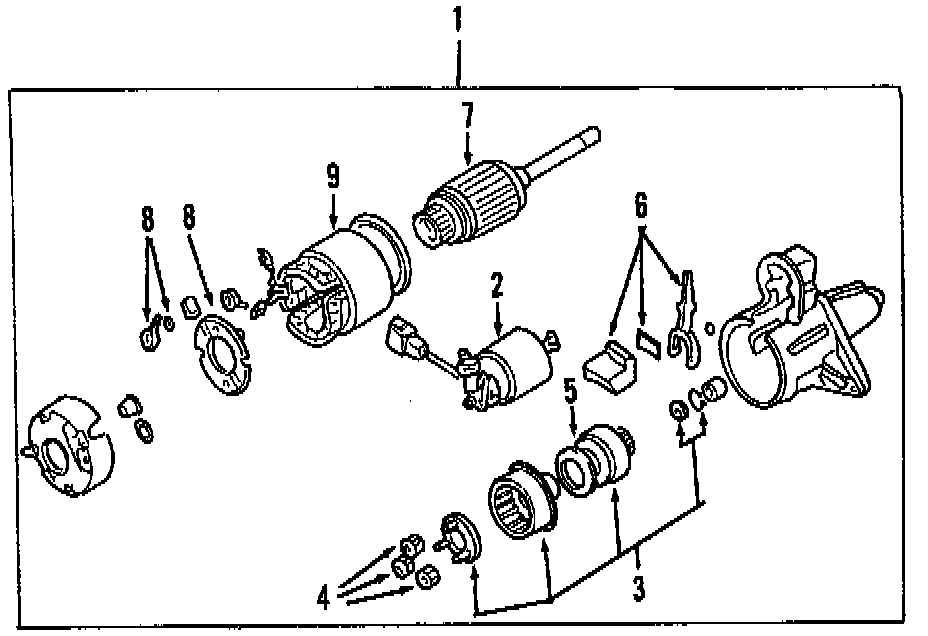 1
7
9
8
8
6
2
5
4
3