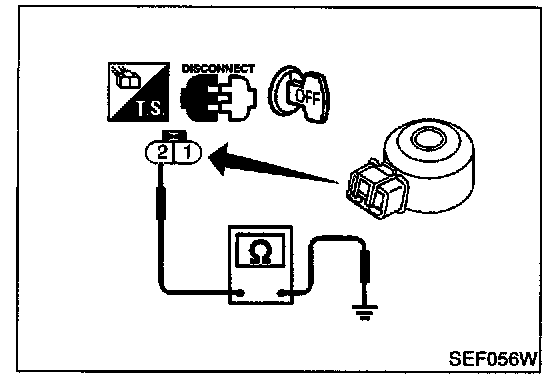 T.S.

DISCONNECT

OFF

2 1

Ω

SEF056W