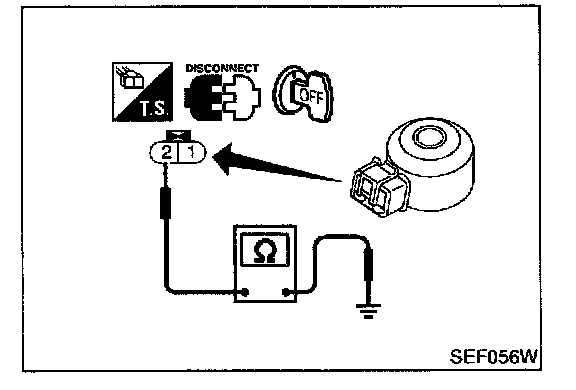 T.S.

DISCONNECT

OFF

2 1

Ω

SEF056W