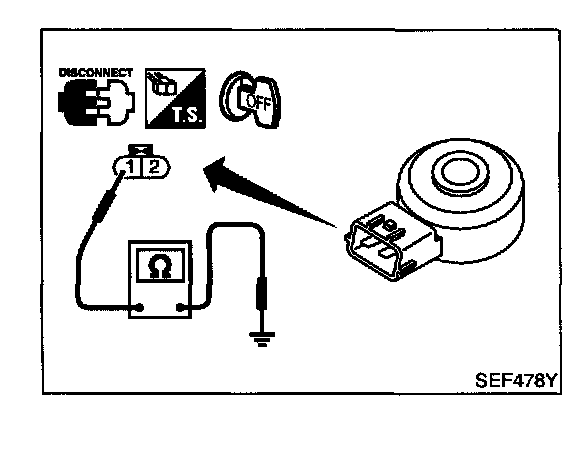 DISCONNECT

T.S.

OFF

1 2

Ω

SEF478Y