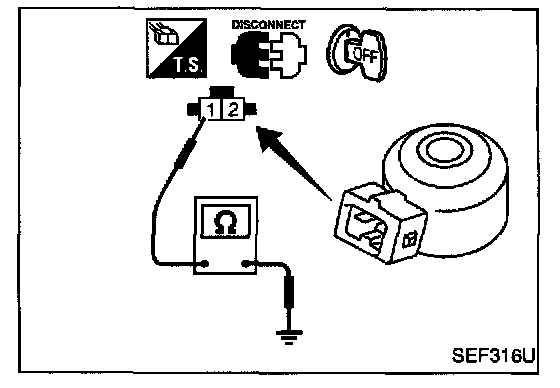 T.S.
DISCONNECT
OFF
1 2
Ω
SEF316U