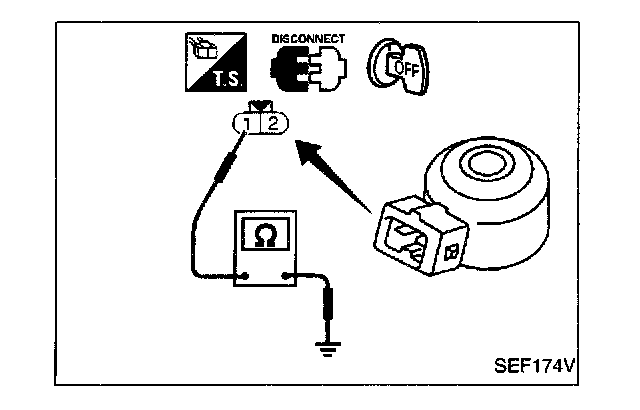 T.S.

DISCONNECT

OFF

1 2

Ω

SEF174V