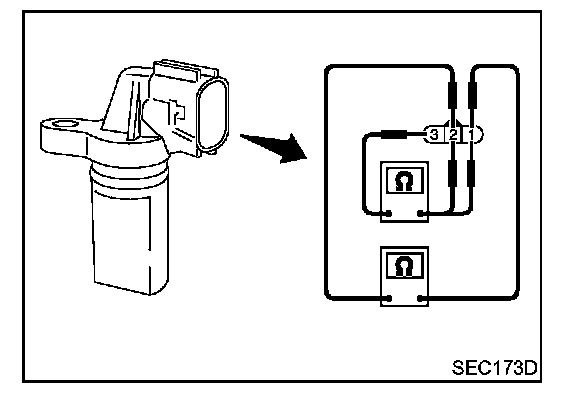 3 2 1

Ω

Ω

SEC173D