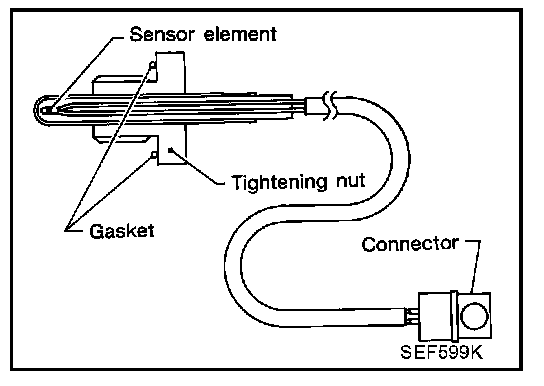 Sensor element

Tightening nut

Gasket

Connector

SEF599K