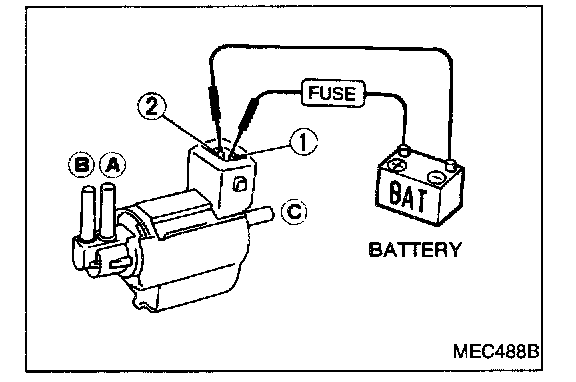 FUSE
2
1
B A
C
BAT
BATTERY
MEC488B