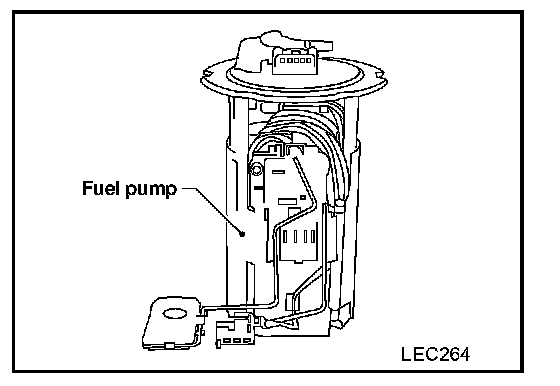 Fuel pump

LEC264