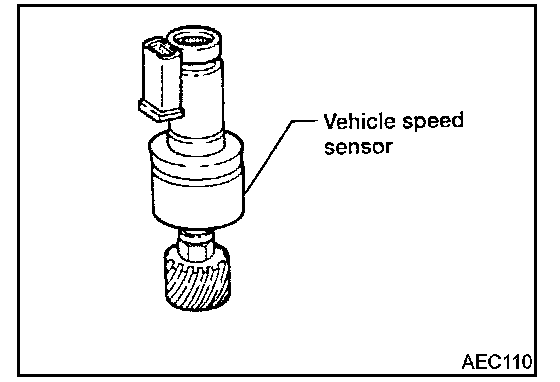 Vehicle speed sensor

AEC110