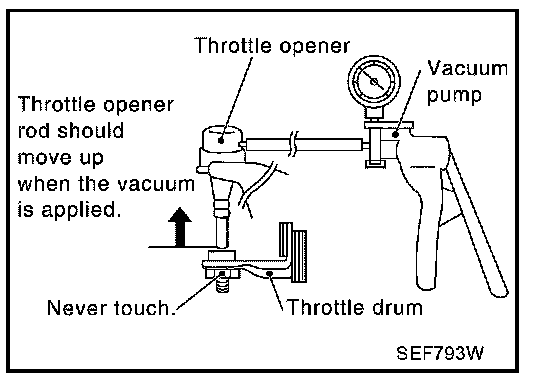 Throttle opener

Vacuum pump

Throttle opener rod should move up when the vacuum is applied.

Never touch.

Throttle drum

SEF793W