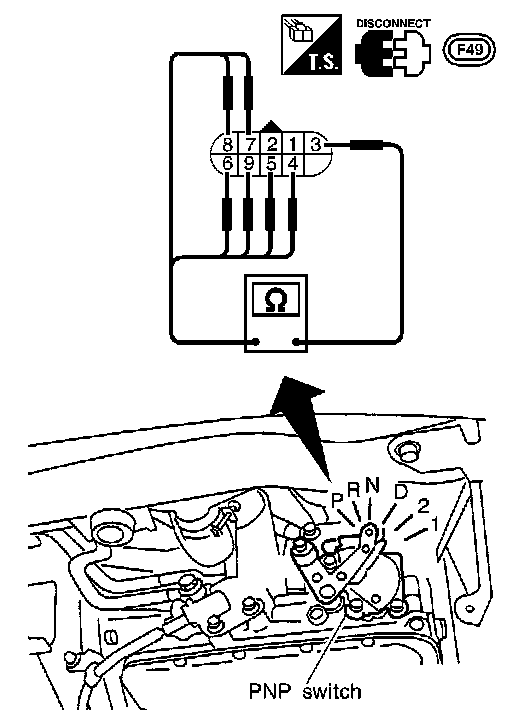 T.S.

DISCONNECT

F49

8 7 2 1 3
6 9 5 4

Ω

P R N D 2 1

PNP switch