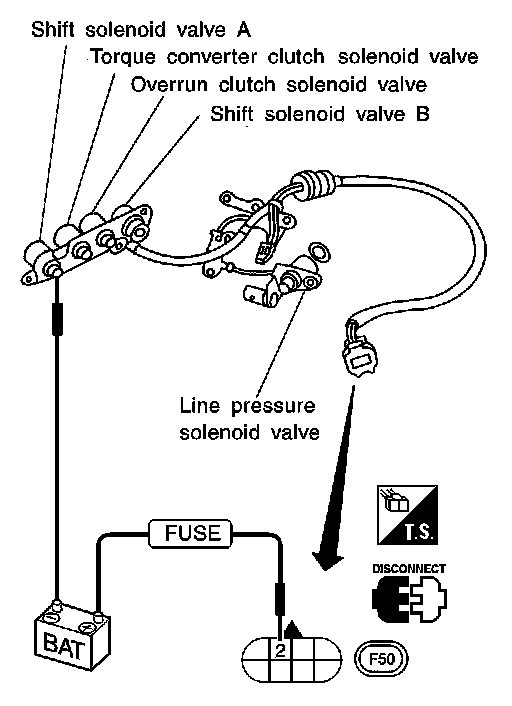 Shift solenoid valve A
Torque converter clutch solenoid valve
Overrun clutch solenoid valve
Shift solenoid valve B

Line pressure solenoid valve

T.S.

DISCONNECT

FUSE

BAT

2

F50