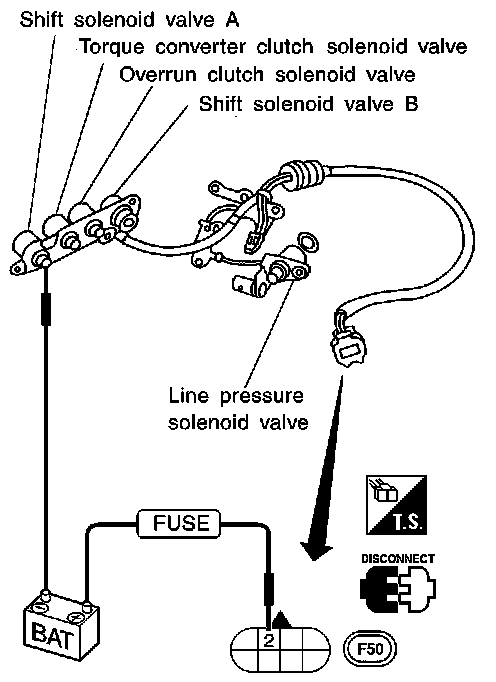 Shift solenoid valve A
Torque converter clutch solenoid valve
Overrun clutch solenoid valve
Shift solenoid valve B

Line pressure solenoid valve

T.S.

DISCONNECT

FUSE

BAT

2

F50