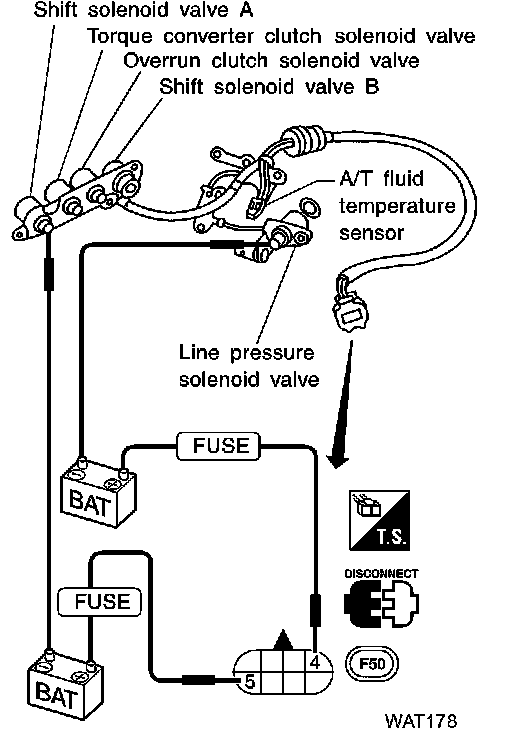 Shift solenoid valve A
Torque converter clutch solenoid valve
Overrun clutch solenoid valve
Shift solenoid valve B

A/T fluid temperature sensor

Line pressure solenoid valve

FUSE
BAT
T.S.
DISCONNECT
FUSE
4
5
F50
BAT
WAT178