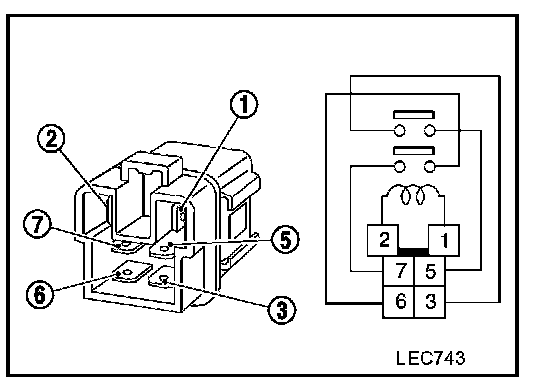 1
2
7
5
6
3

2
1
7
5
6
3

LEC743