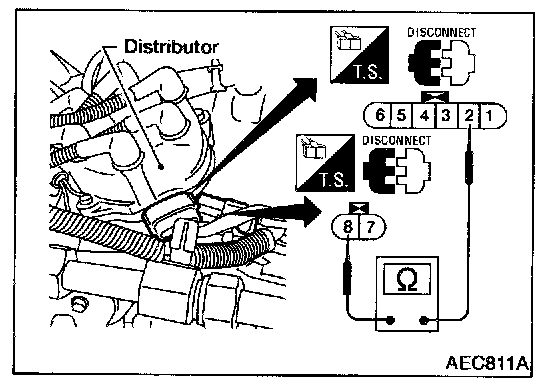 Distributor

T.S.

DISCONNECT

6 5 4 3 2 1

T.S.

DISCONNECT

8 7

Ω

AEC811A