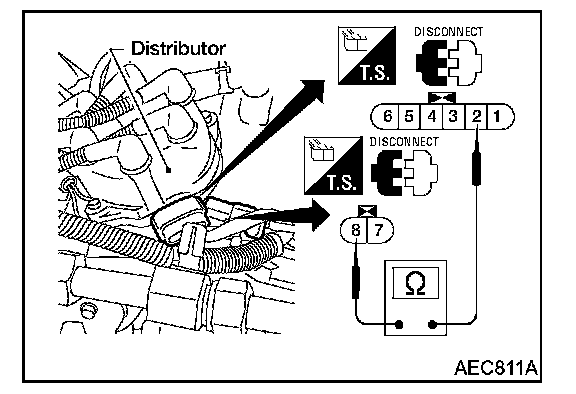 Distributor

T.S.

DISCONNECT

6 5 4 3 2 1

T.S.

DISCONNECT

8 7

Ω

AEC811A