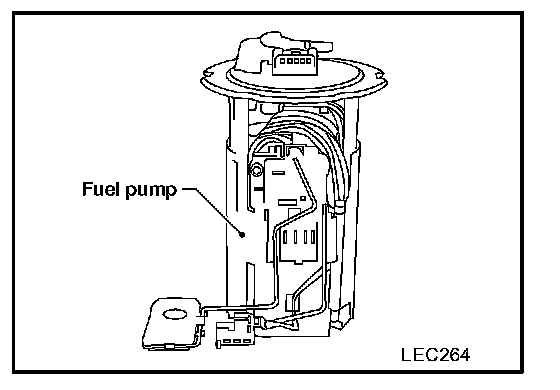 Fuel pump

LEC264