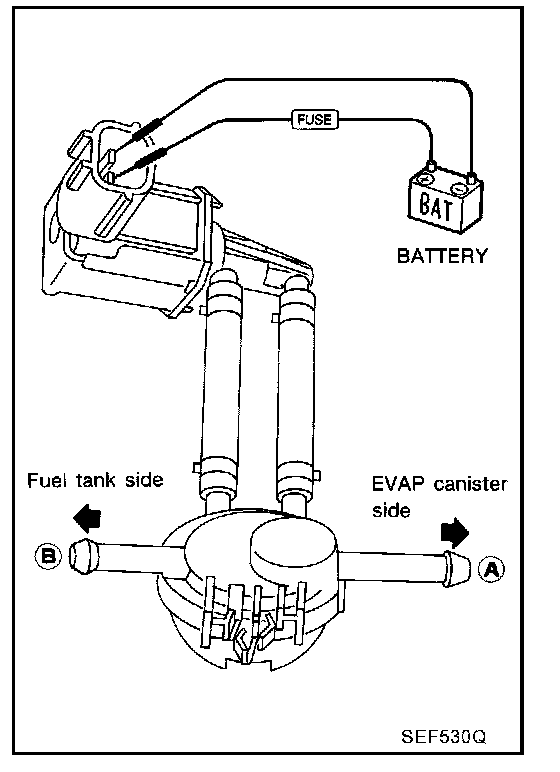 FUSE

BAT

BATTERY

Fuel tank side

EVAP canister side

B

A

SEF530Q