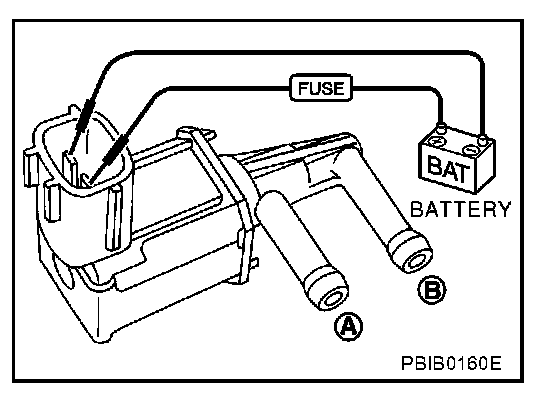 FUSE
BAT
BATTERY
B
A
PBIB0160E