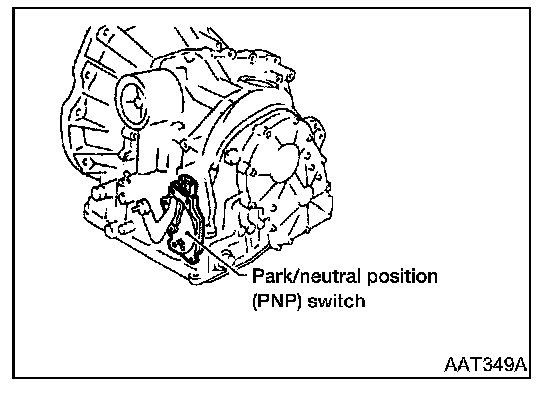 Park/neutral position
(PNP) switch

AAT349A