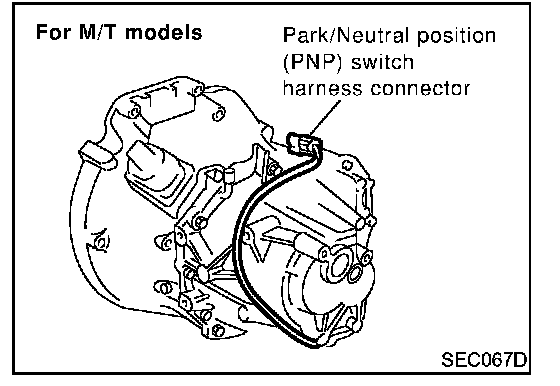 For M/T models

Park/Neutral position (PNP) switch harness connector

SEC067D