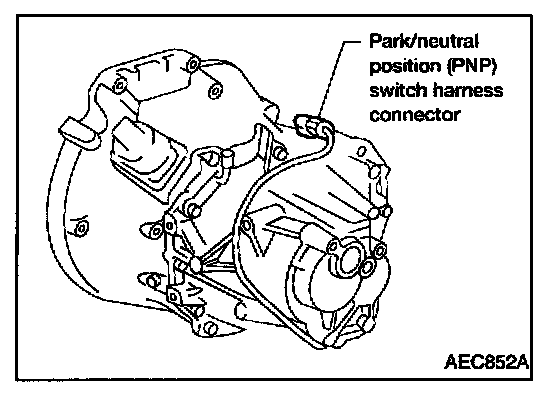 Park/neutral position (PNP) switch harness connector

AEC852A