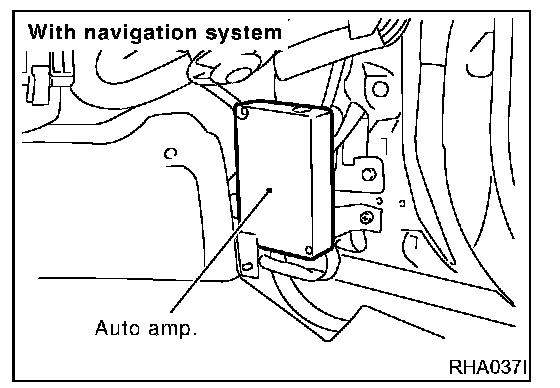 With navigation system

Auto amp.

RHA037I