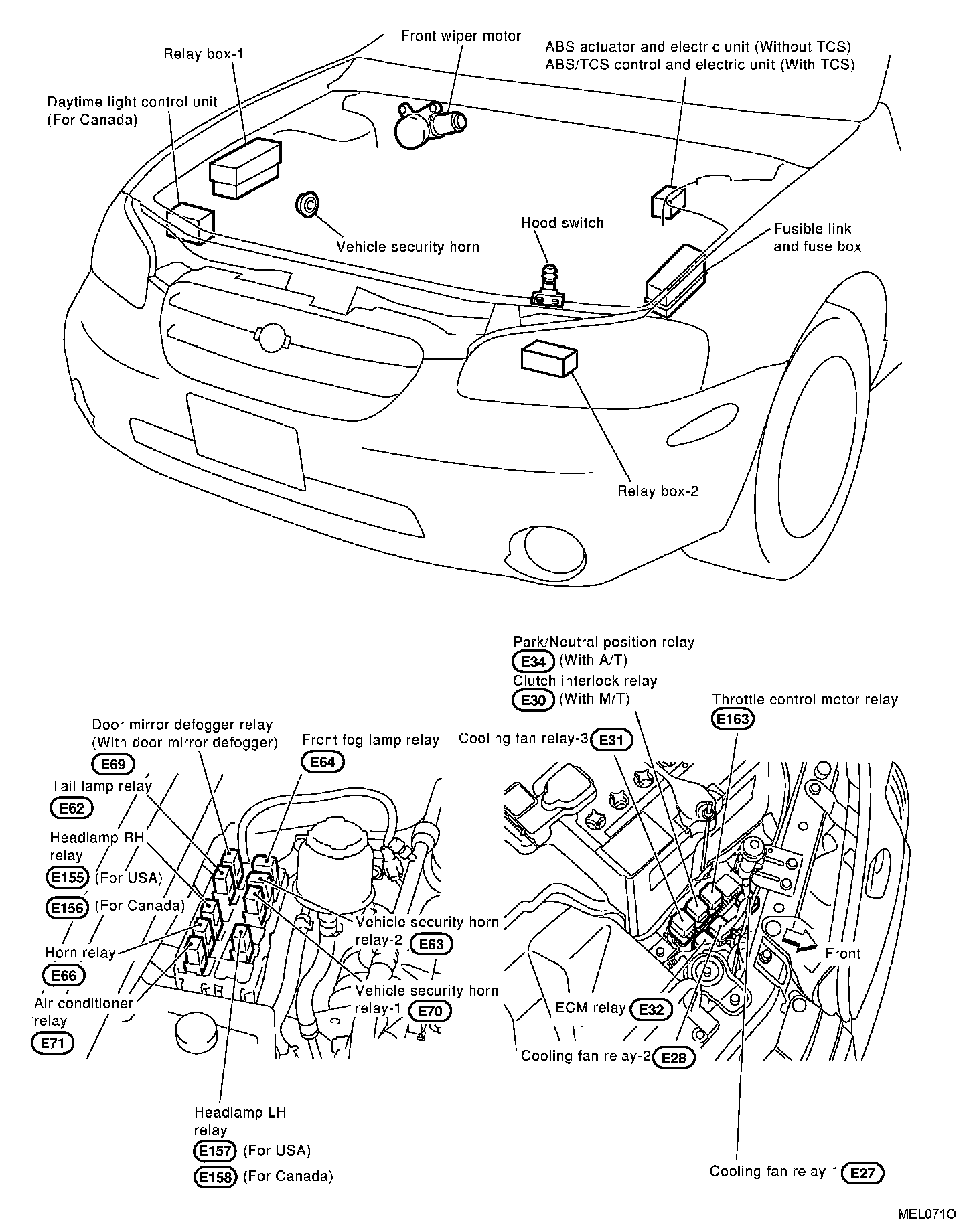 Front wiper motor

Relay box-1

ABS actuator and electric unit (Without TCS)
ABS/TCS control and electric unit (With TCS)

Daytime light control unit (For Canada)

Hood switch

Vehicle security horn

Fusible link and fuse box

Relay box-2

Park/Neutral position relay
E34 (With A/T)
Clutch interlock relay
E30 (With M/T)

Throttle control motor relay
E163

Door mirror defogger relay
(With door mirror defogger)
E69

Front fog lamp relay
E64

Cooling fan relay-3 E31

Tail lamp relay
E62

Headlamp RH relay
E155 (For USA)
E156 (For Canada)

Horn relay
E66

Air conditioner relay
E71

Vehicle security horn relay-2 E63

Vehicle security horn relay-1 E70

Front

ECM relay E32

Cooling fan relay-2 E28

Headlamp LH relay
E157 (For USA)
E158 (For Canada)

Cooling fan relay-1 E27

MEL071O