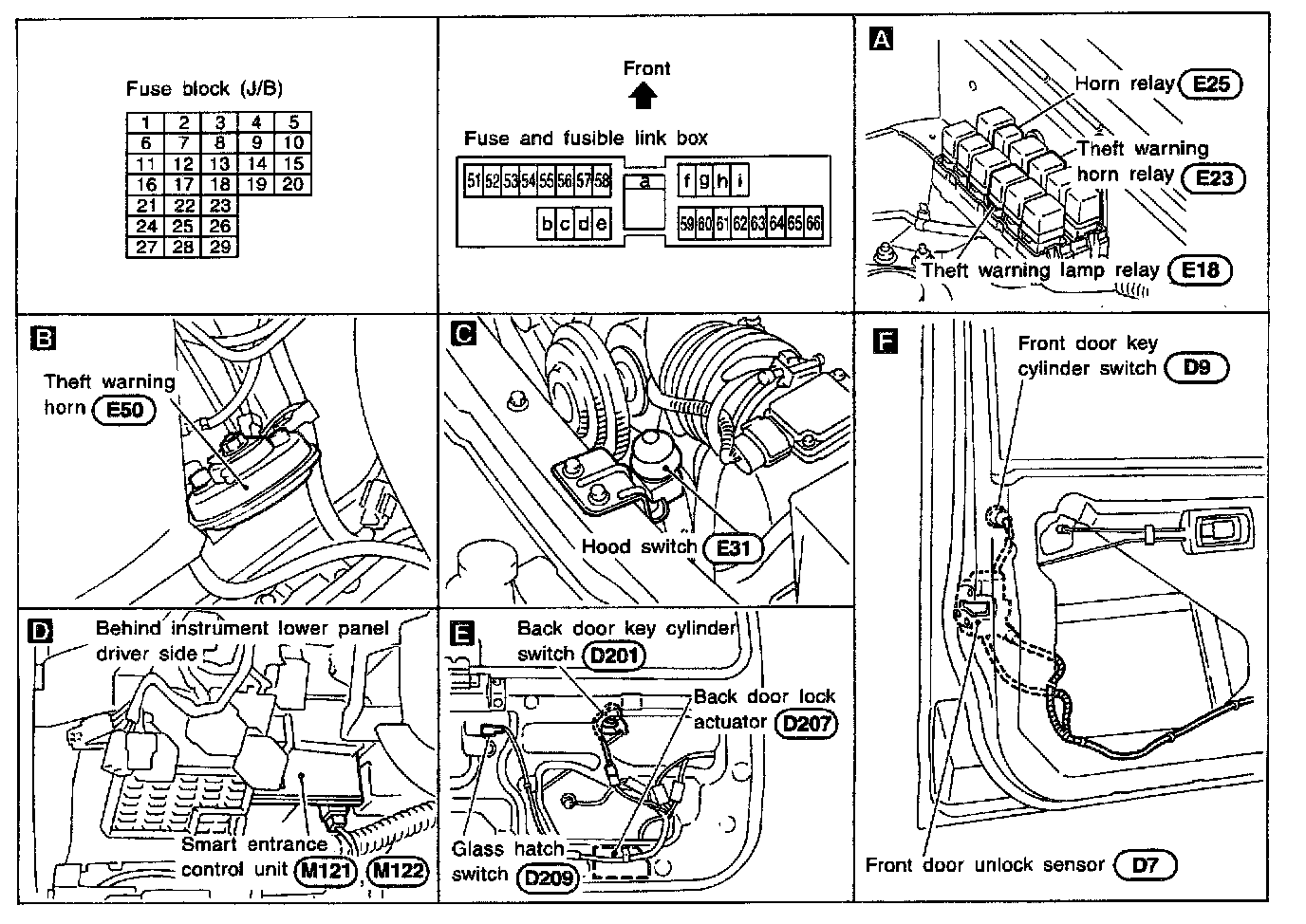 Fuse block (J/B)

| 1 | 2 | 3 | 4 | 5 |
|---|---|---|---|---|
| 6 | 7 | 8 | 9 | 10 |
| 11 | 12 | 13 | 14 | 15 |
| 16 | 17 | 18 | 19 | 20 |
| 21 | 22 | 23 | | |
| 24 | 25 | 26 | | |
| 27 | 28 | 29 | | |

Front

Fuse and fusible link box

51 52 53 54 55 56 57 58 a f g h i

b c d e 59 60 61 62 63 64 65 66

A

Horn relay E25

Theft warning horn relay E23

Theft warning lamp relay E18

B

Theft warning horn E50

C

Hood switch E31

F

Front door key cylinder switch D9

Front door unlock sensor D7

D

Behind instrument lower panel driver side

Smart entrance control unit M121, M122

E

Back door key cylinder switch D201

Back door lock actuator D207

Glass hatch switch D209