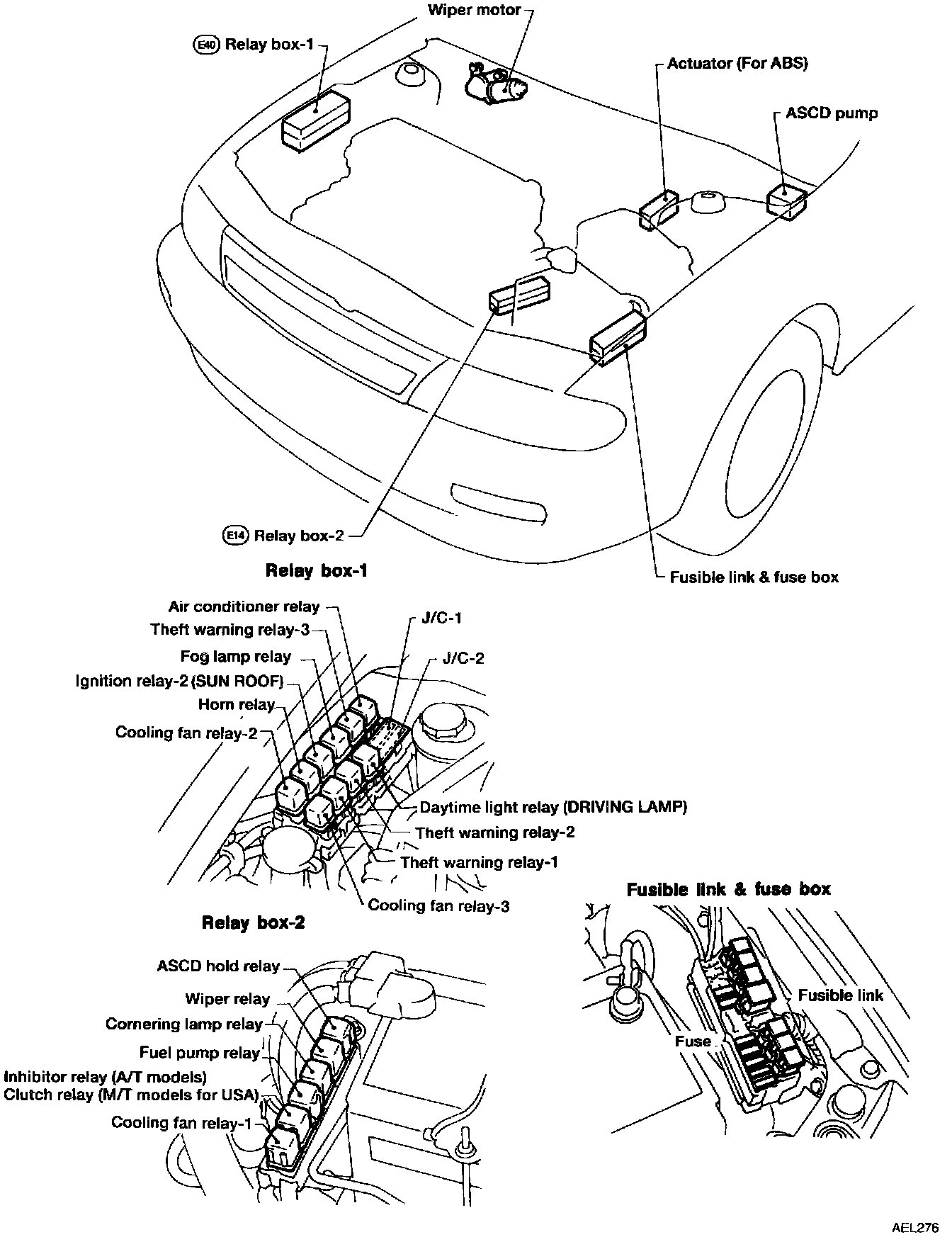 Wiper motor

E40 Relay box-1

Actuator (For ABS)

ASCD pump

E14 Relay box-2

Fusible link & fuse box

Relay box-1

Air conditioner relay
Theft warning relay-3
Fog lamp relay
Ignition relay-2 (SUN ROOF)
Horn relay
Cooling fan relay-2
J/C-1
J/C-2
Daytime light relay (DRIVING LAMP)
Theft warning relay-2
Theft warning relay-1
Cooling fan relay-3

Relay box-2

ASCD hold relay
Wiper relay
Cornering lamp relay
Fuel pump relay
Inhibitor relay (A/T models)
Clutch relay (M/T models for USA)
Cooling fan relay-1

Fusible link & fuse box

Fusible link
Fuse

AEL276