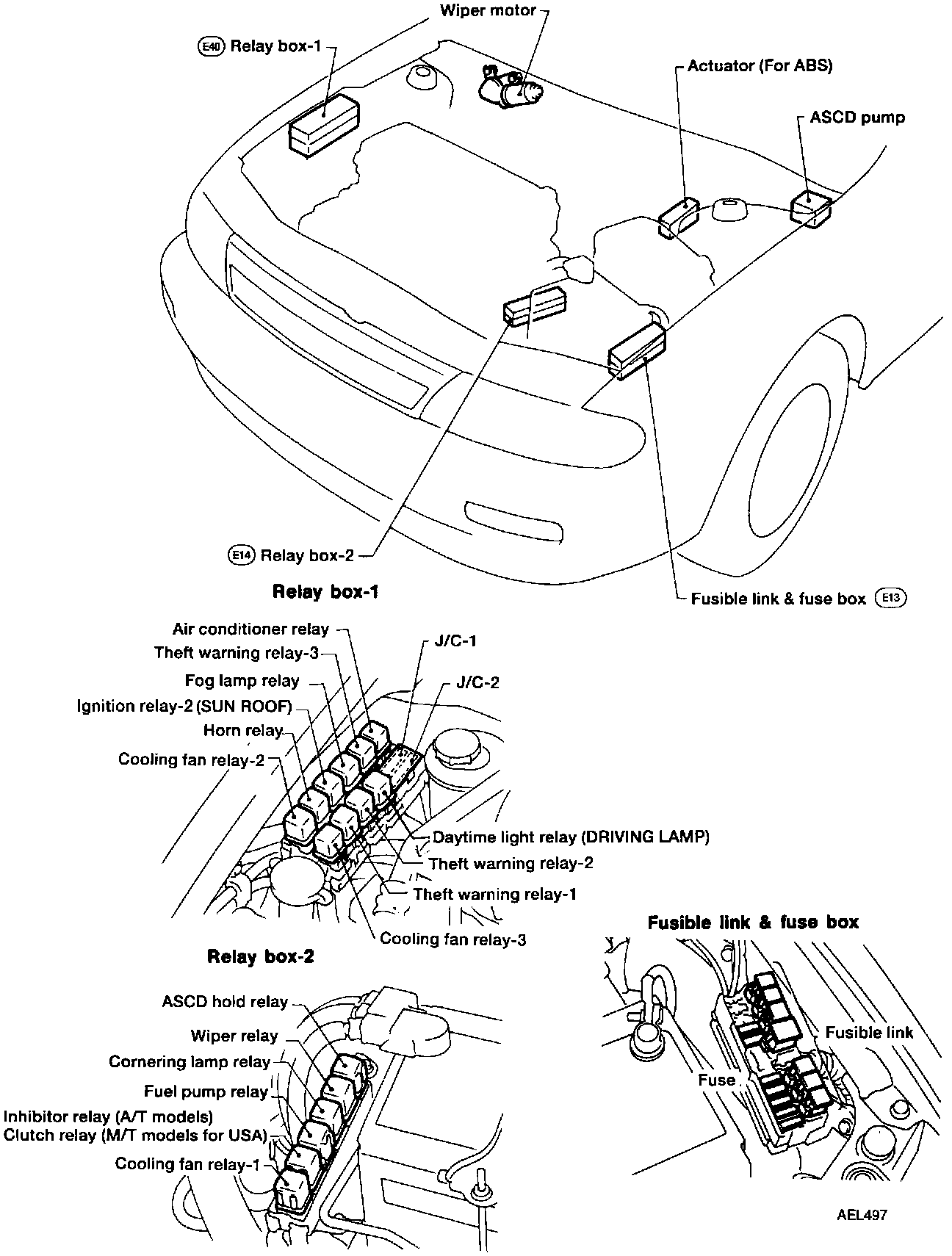 Wiper motor

E40 Relay box-1

Actuator (For ABS)

ASCD pump

E14 Relay box-2

Fusible link & fuse box E13

Relay box-1

Air conditioner relay
Theft warning relay-3
Fog lamp relay
Ignition relay-2 (SUN ROOF)
Horn relay
Cooling fan relay-2

J/C-1
J/C-2

Daytime light relay (DRIVING LAMP)
Theft warning relay-2
Theft warning relay-1
Cooling fan relay-3

Relay box-2

ASCD hold relay
Wiper relay
Cornering lamp relay
Fuel pump relay
Inhibitor relay (A/T models)
Clutch relay (M/T models for USA)
Cooling fan relay-1

Fusible link & fuse box

Fusible link
Fuse

AEL497