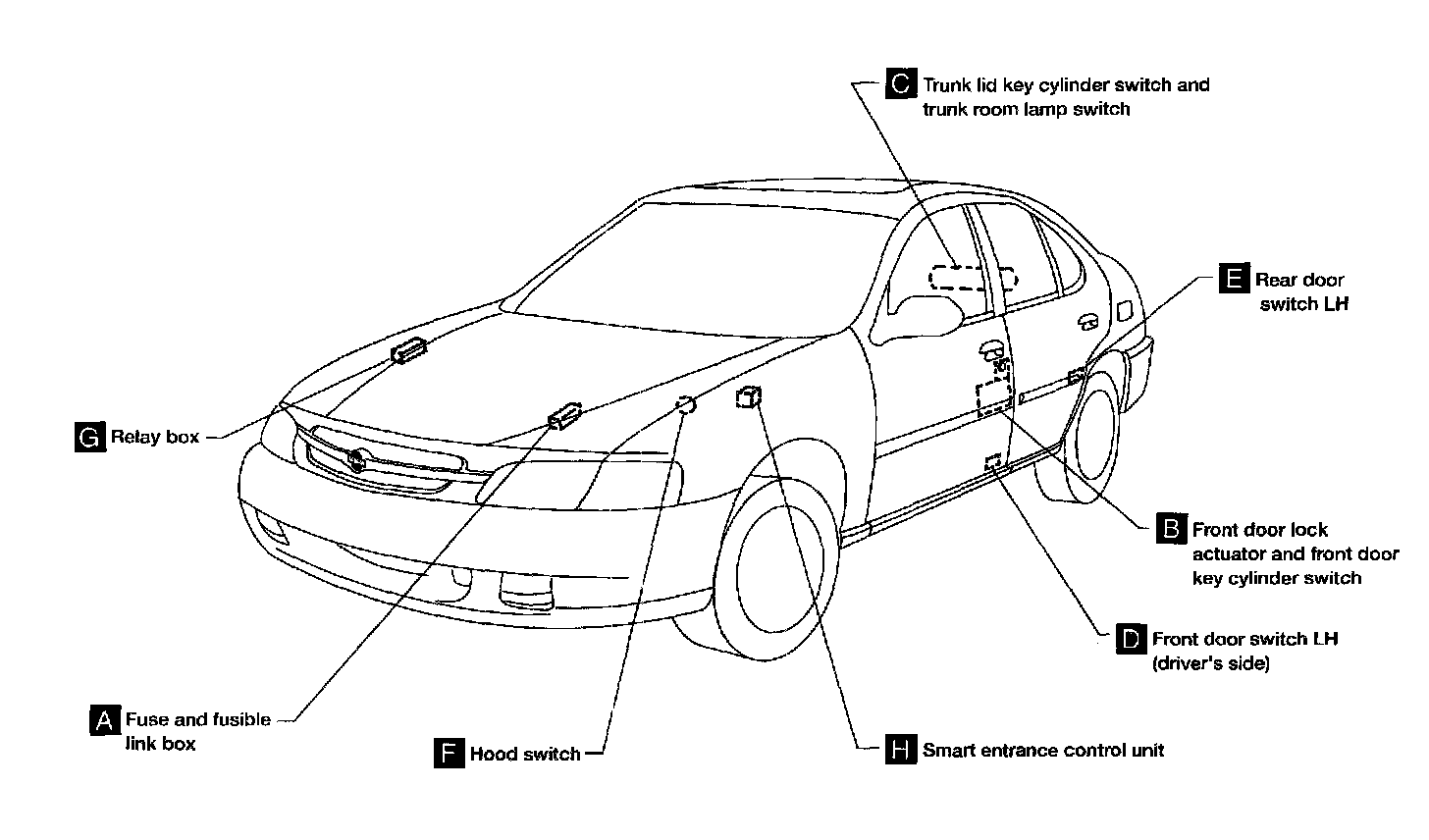 C Trunk lid key cylinder switch and trunk room lamp switch

E Rear door switch LH

G Relay box

B Front door lock actuator and front door key cylinder switch

D Front door switch LH (driver's side)

A Fuse and fusible link box

F Hood switch

H Smart entrance control unit