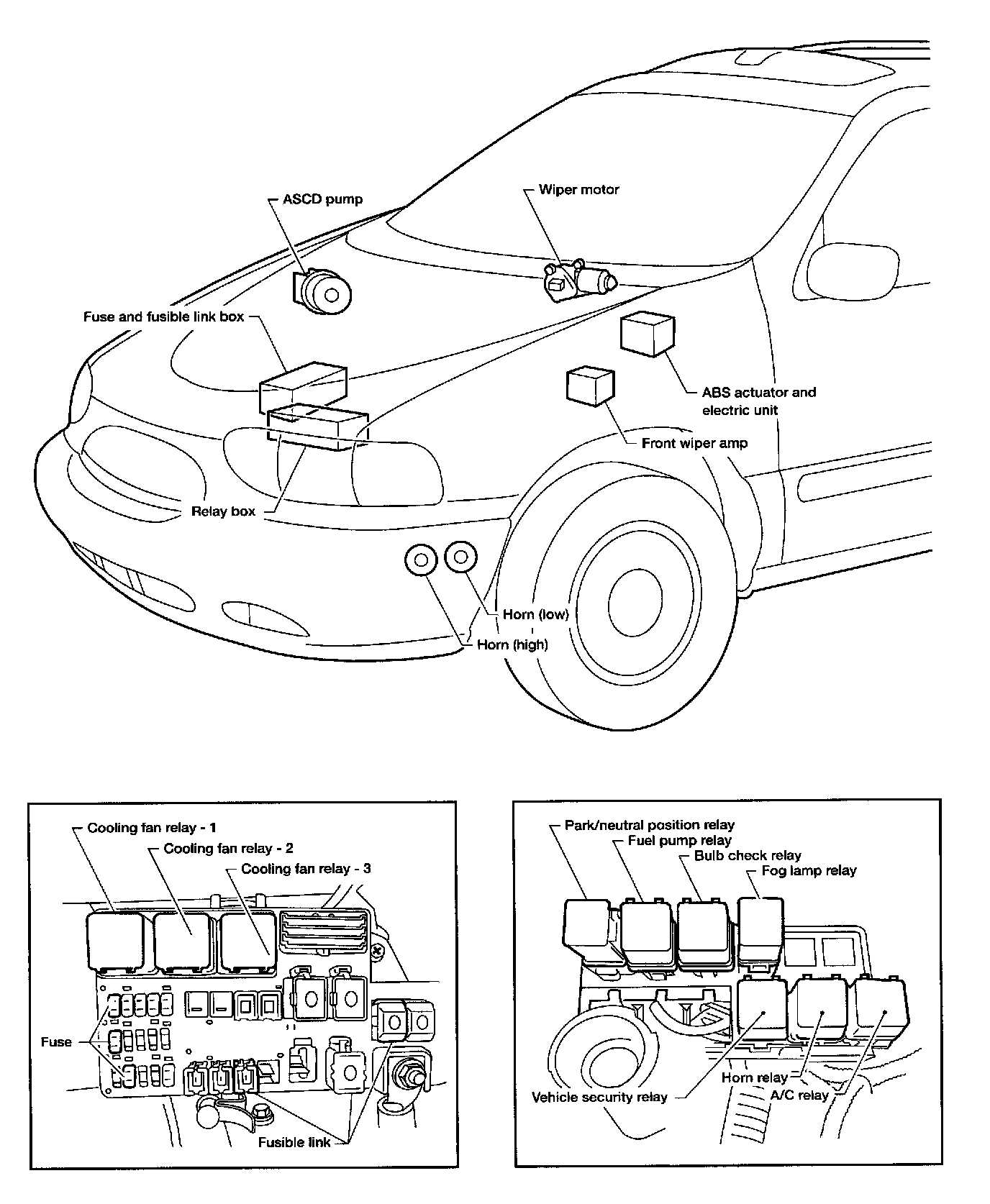 ASCD pump

Wiper motor

Fuse and fusible link box

ABS actuator and electric unit

Front wiper amp

Relay box

Horn (low)

Horn (high)

Cooling fan relay - 1

Cooling fan relay - 2

Cooling fan relay - 3

Fuse

Fusible link

Park/neutral position relay

Fuel pump relay

Bulb check relay

Fog lamp relay

Vehicle security relay

Horn relay

A/C relay