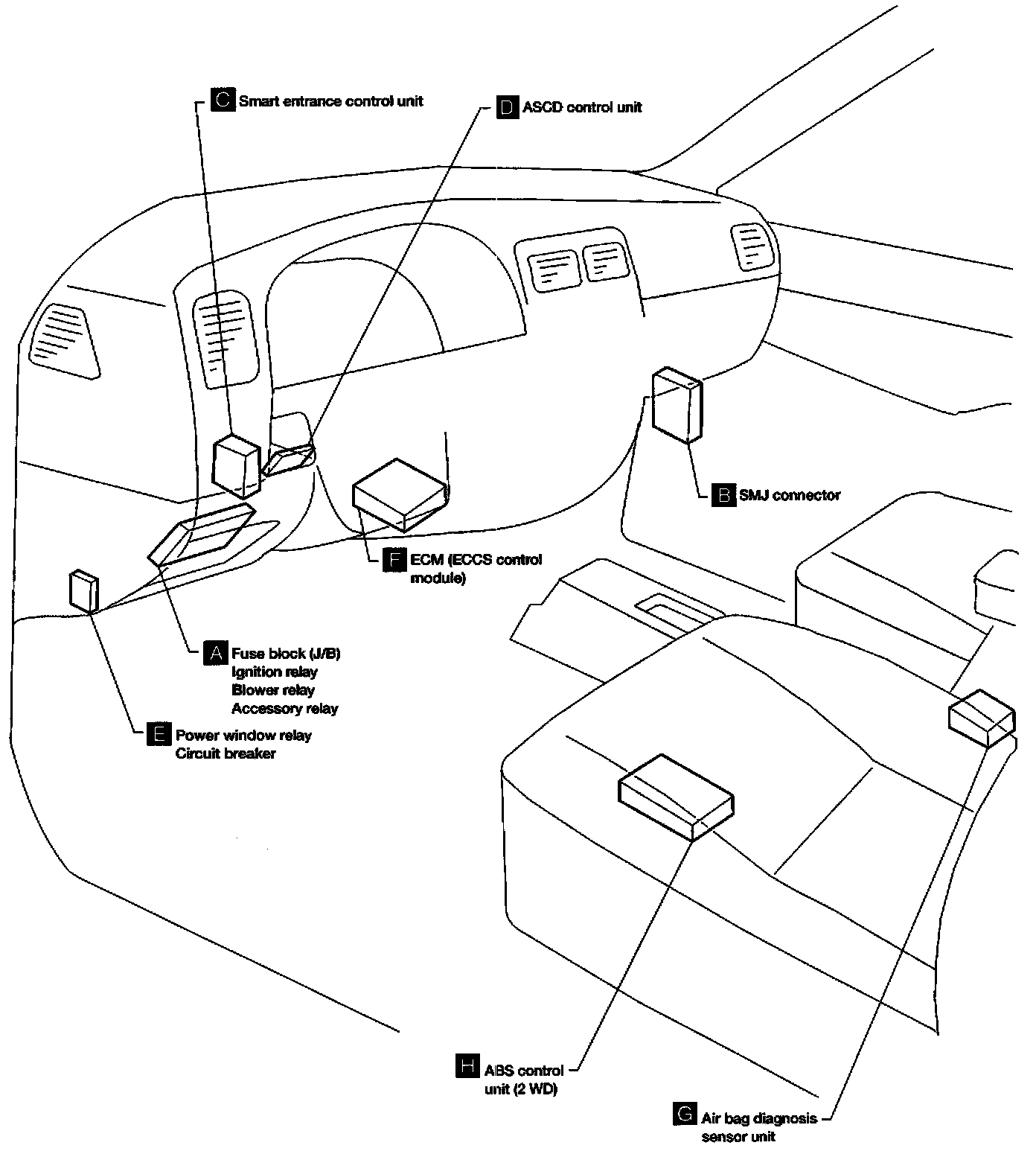 C Smart entrance control unit

D ASCD control unit

B SMJ connector

F ECM (ECCS control module)

A Fuse block (J/B)
Ignition relay
Blower relay
Accessory relay

E Power window relay
Circuit breaker

H ABS control unit (2 WD)

G Air bag diagnosis sensor unit