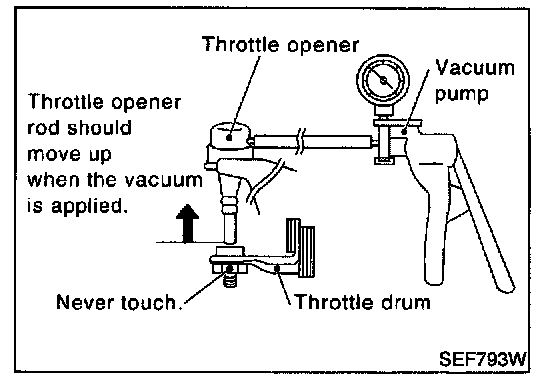 Throttle opener

Vacuum pump

Throttle opener rod should move up when the vacuum is applied.

Never touch.

Throttle drum

SEF793W