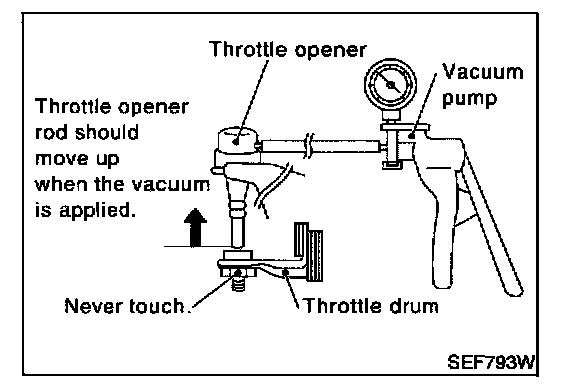 Throttle opener

Vacuum pump

Throttle opener rod should move up when the vacuum is applied.

Never touch.

Throttle drum

SEF793W