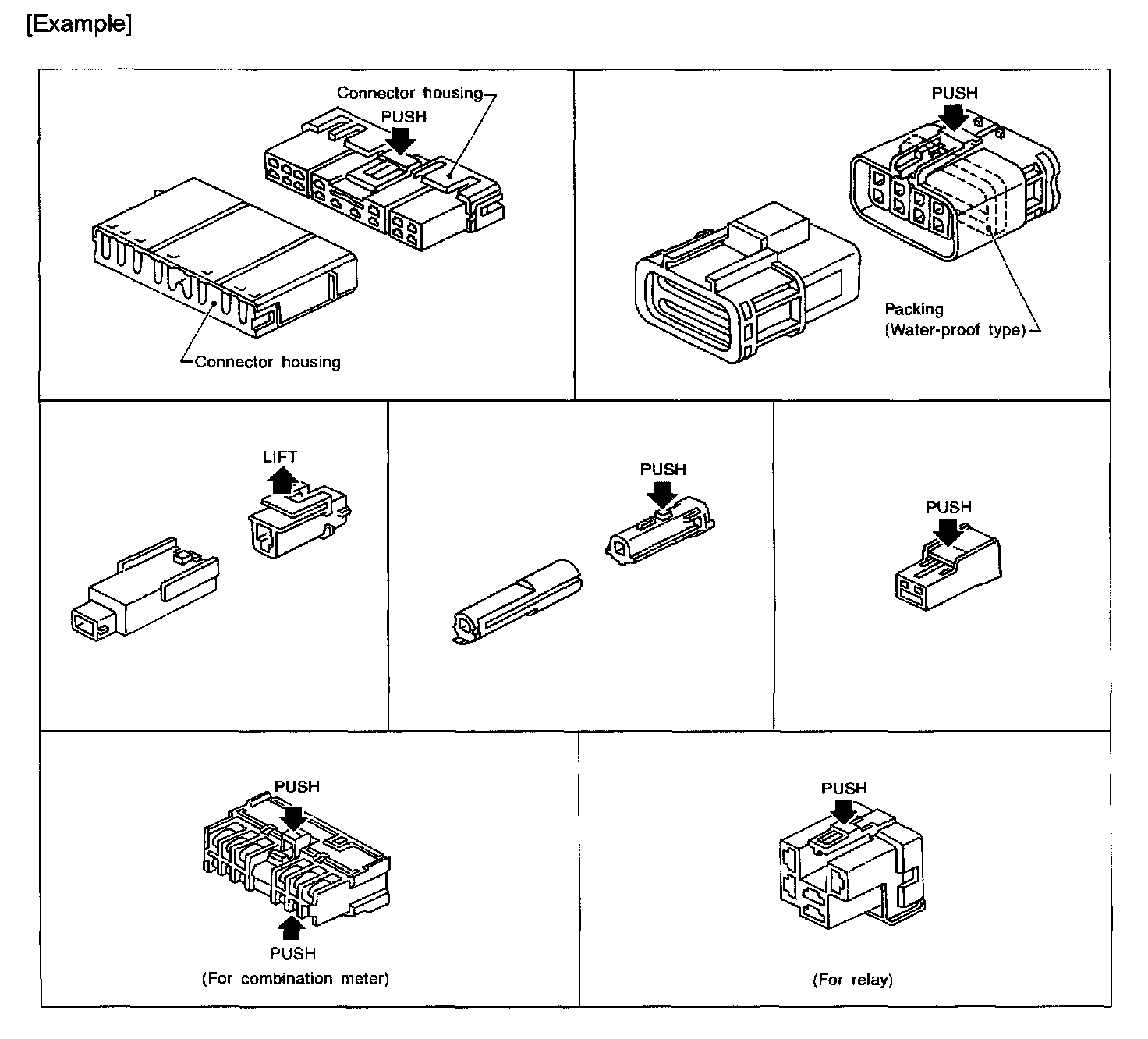 [Example]

Connector housing
PUSH
Connector housing

PUSH
Packing
(Water-proof type)

LIFT

PUSH

PUSH

PUSH
PUSH
(For combination meter)

PUSH
(For relay)