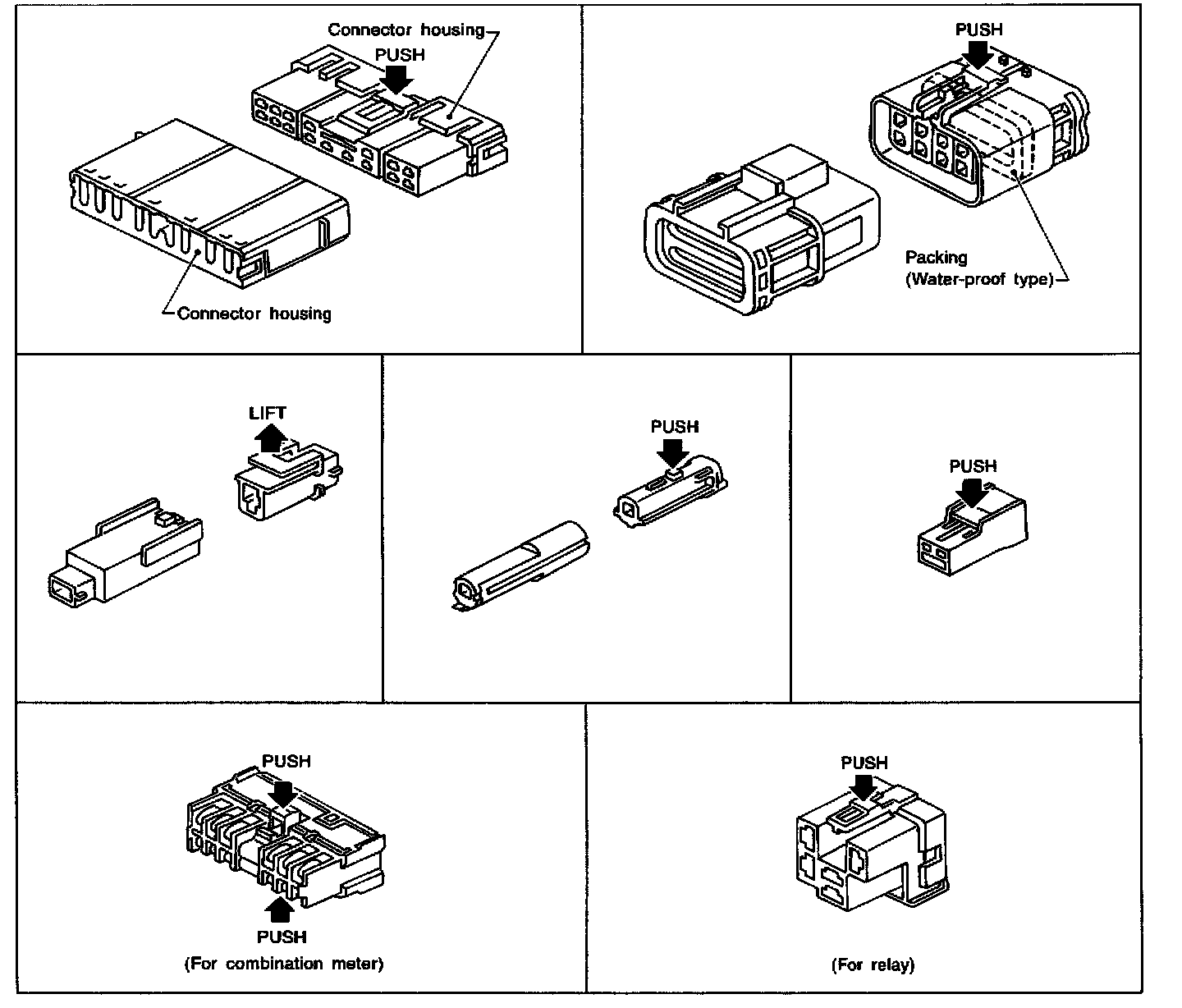 Connector housing
PUSH
Connector housing

PUSH
Packing
(Water-proof type)

LIFT

PUSH

PUSH

PUSH
PUSH
(For combination meter)

PUSH
(For relay)