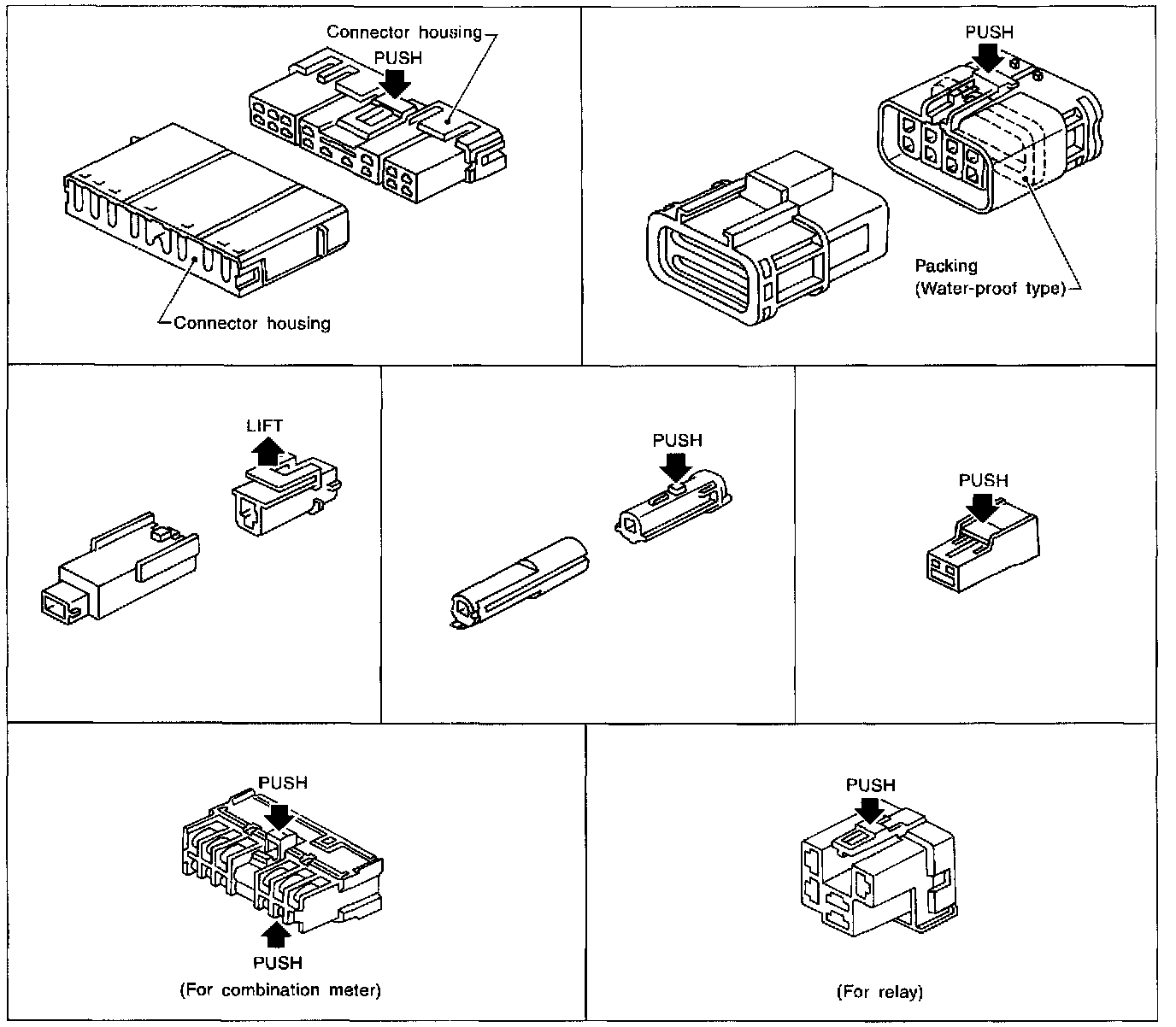 Connector housing
PUSH
Connector housing

PUSH
Packing
(Water-proof type)

LIFT

PUSH

PUSH

PUSH
PUSH
(For combination meter)

PUSH
(For relay)