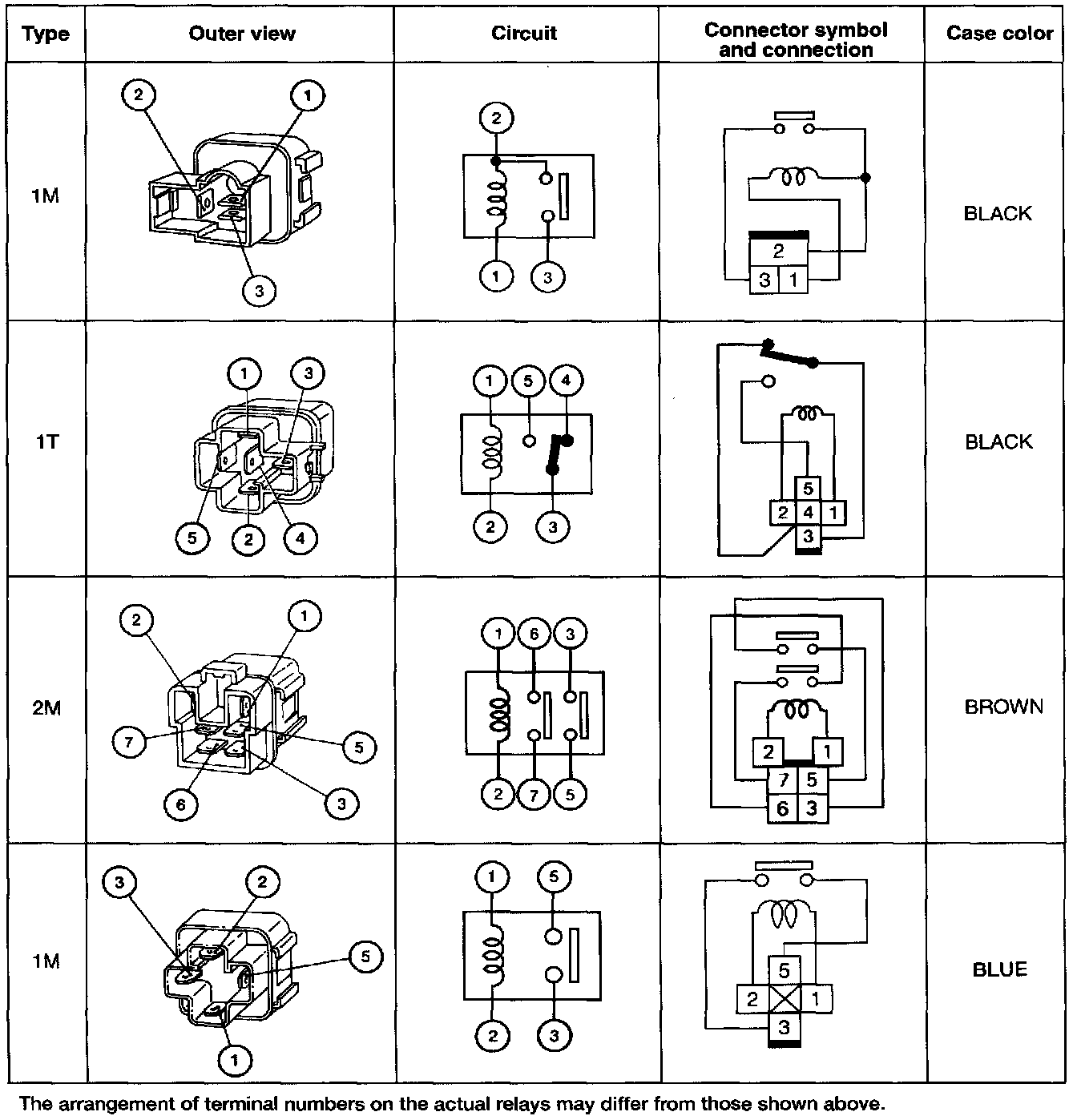 | Type | Outer view | Circuit | Connector symbol and connection | Case color |
|---|---|---|---|---|
| 1M | 2 1 3 | 2 1 3 | 2 3 1 | BLACK |
| 1T | 1 3 5 2 4 | 1 5 4 2 3 | 5 2 4 1 3 | BLACK |
| 2M | 2 1 7 5 6 3 | 1 6 3 2 7 5 | 2 1 7 5 6 3 | BROWN |
| 1M | 3 2 5 1 | 1 5 2 3 | 5 2 1 3 | BLUE |

The arrangement of terminal numbers on the actual relays may differ from those shown above.