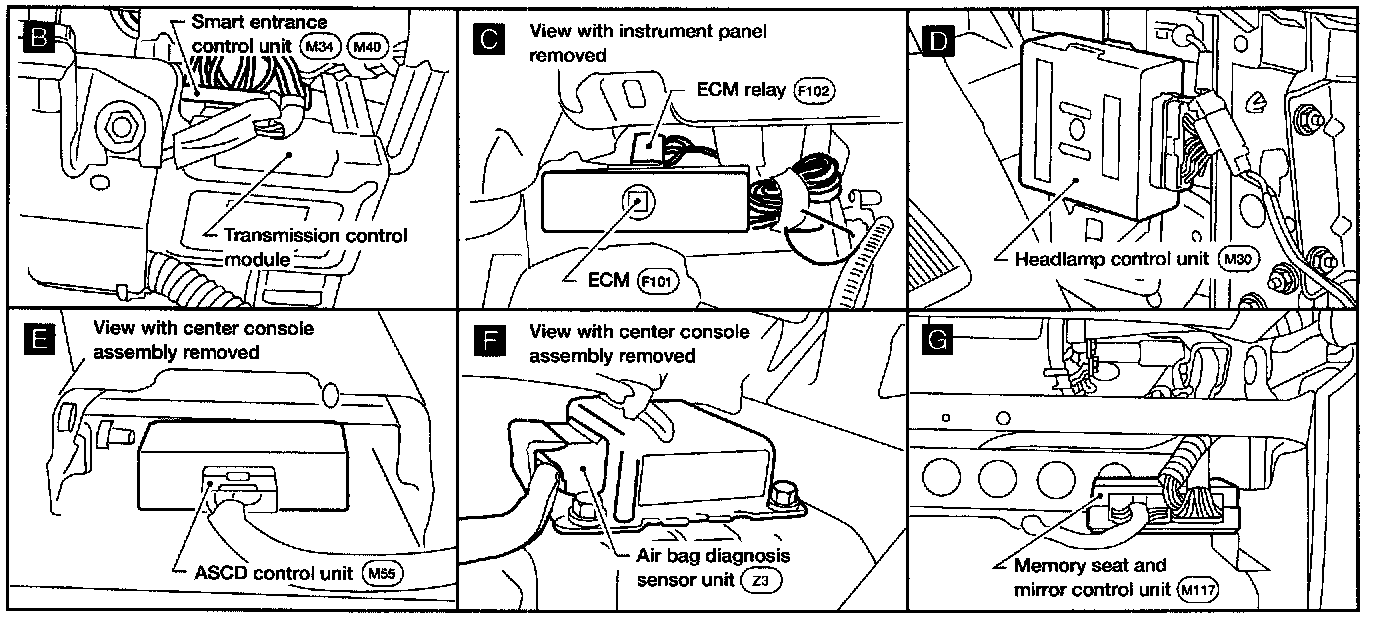 B

Smart entrance control unit M34 M40

Transmission control module

C

View with instrument panel removed

ECM relay F102

ECM F101

D

Headlamp control unit M30

E

View with center console assembly removed

ASCD control unit M55

F

View with center console assembly removed

Air bag diagnosis sensor unit Z3

G

Memory seat and mirror control unit M117