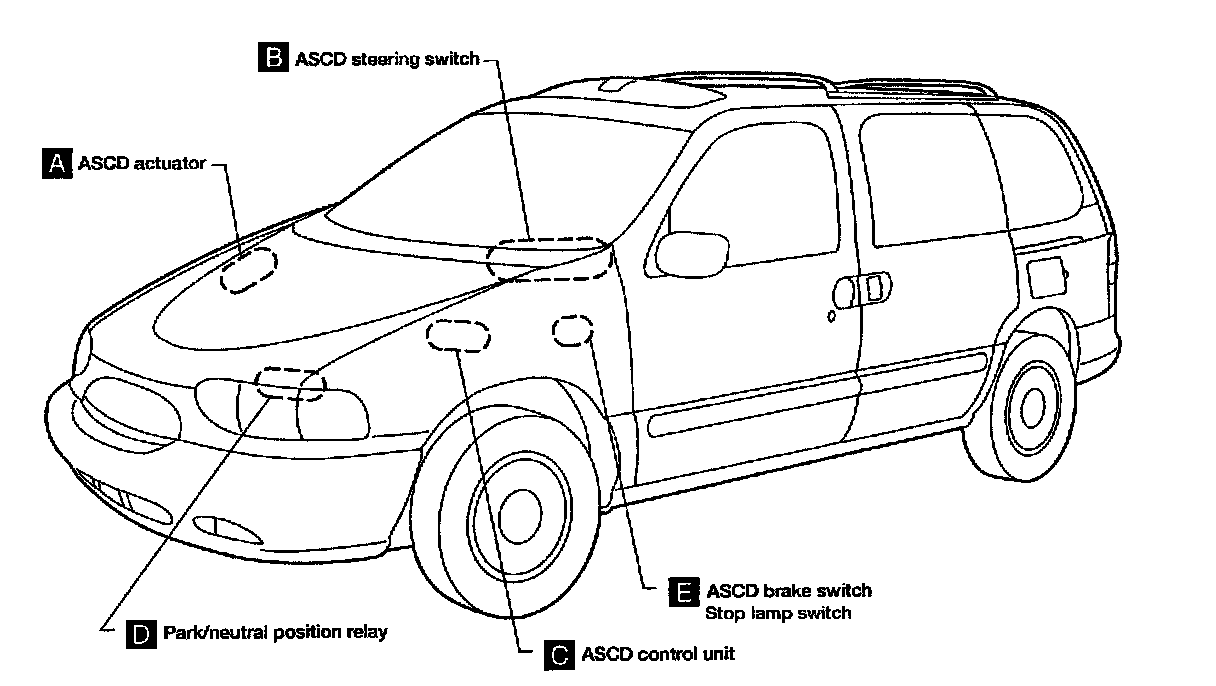 B ASCD steering switch

A ASCD actuator

E ASCD brake switch
Stop lamp switch

D Park/neutral position relay

C ASCD control unit