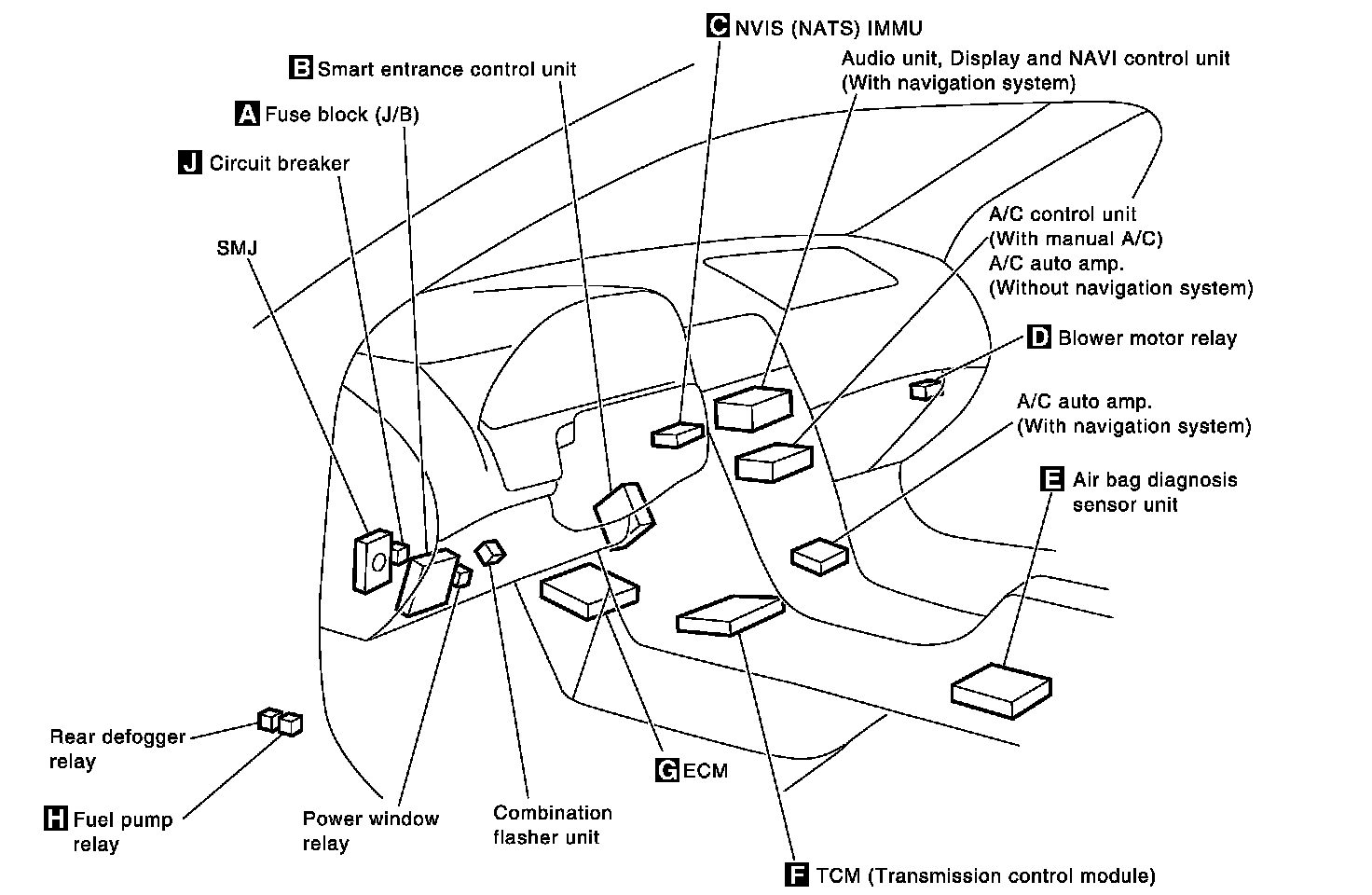 C NVIS (NATS) IMMU

B Smart entrance control unit

Audio unit, Display and NAVI control unit (With navigation system)

A Fuse block (J/B)

J Circuit breaker

SMJ

A/C control unit (With manual A/C)
A/C auto amp. (Without navigation system)

D Blower motor relay

A/C auto amp. (With navigation system)

E Air bag diagnosis sensor unit

Rear defogger relay

H Fuel pump relay

Power window relay

Combination flasher unit

G ECM

F TCM (Transmission control module)