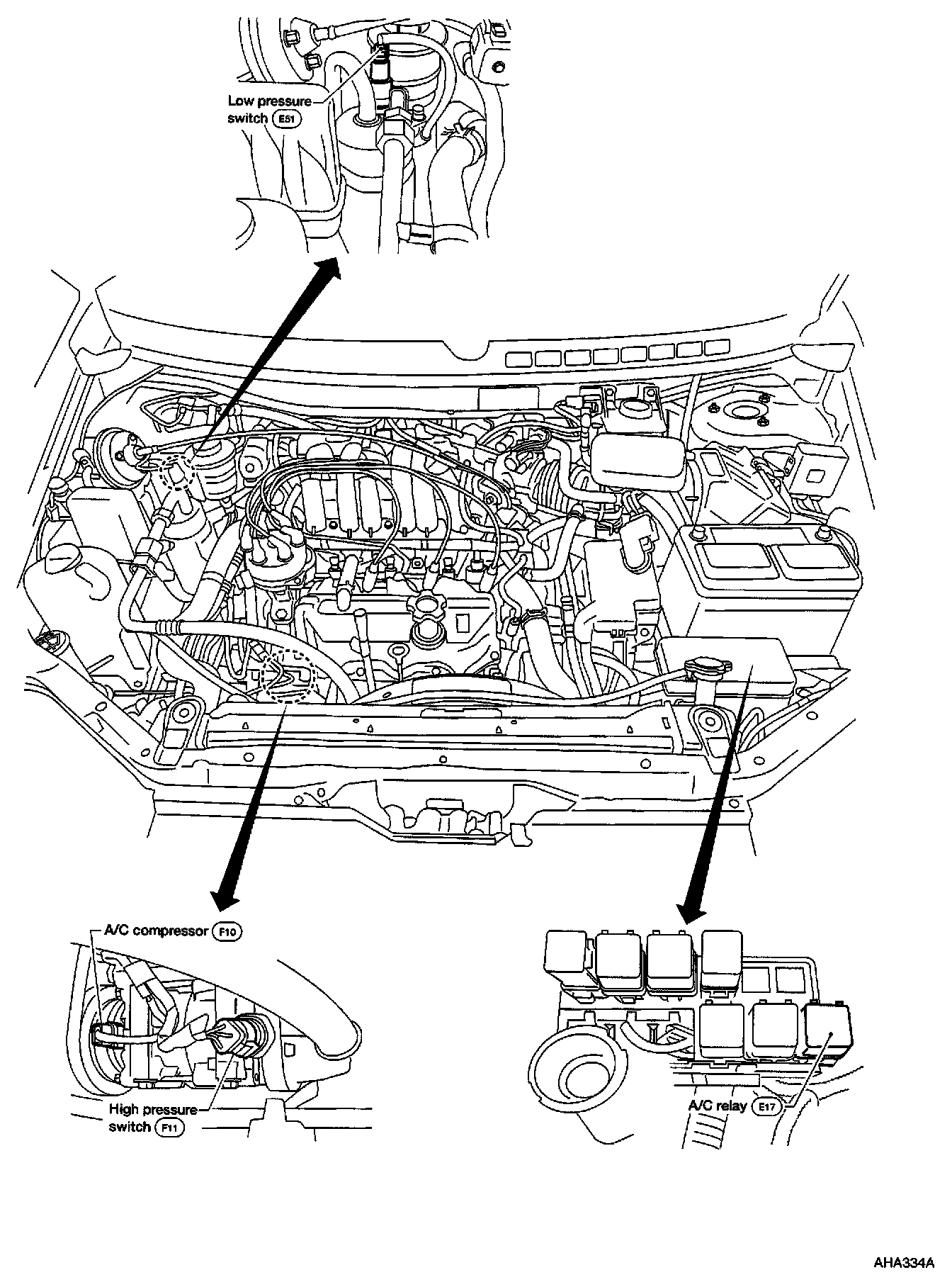 Low pressure switch E51

A/C compressor F10

High pressure switch F11

A/C relay E17

AHA334A