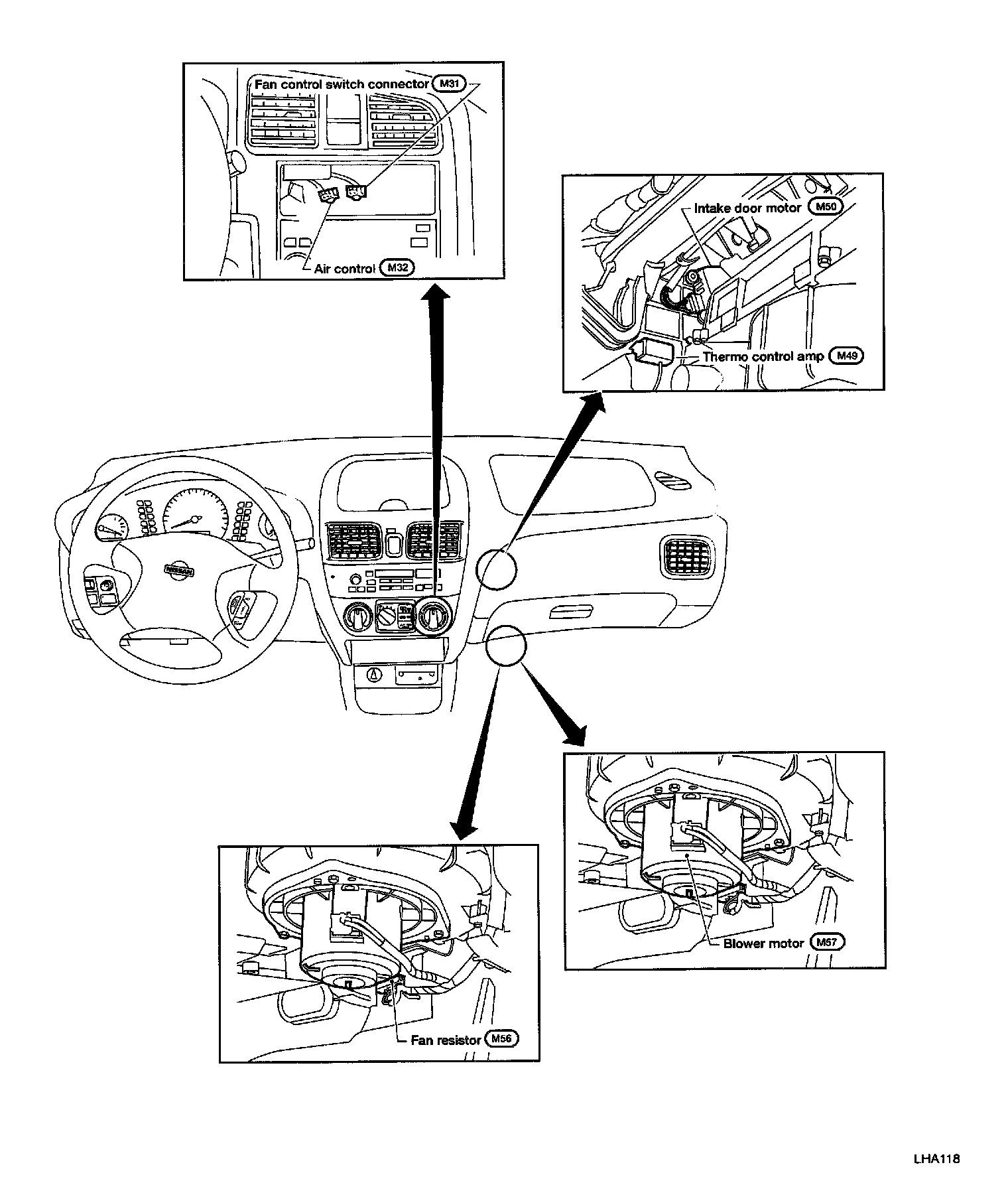 Fan control switch connector M31

Air control M32

Intake door motor M50

Thermo control amp M49

NISSAN

Blower motor M57

Fan resistor M56

LHA118