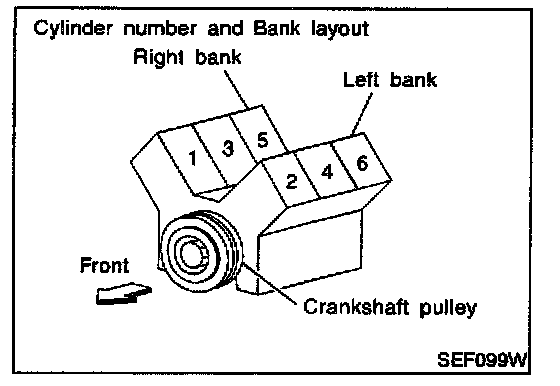 Cylinder number and Bank layout

Right bank

Left bank

1
3
5
2
4
6

Front

Crankshaft pulley

SEF099W